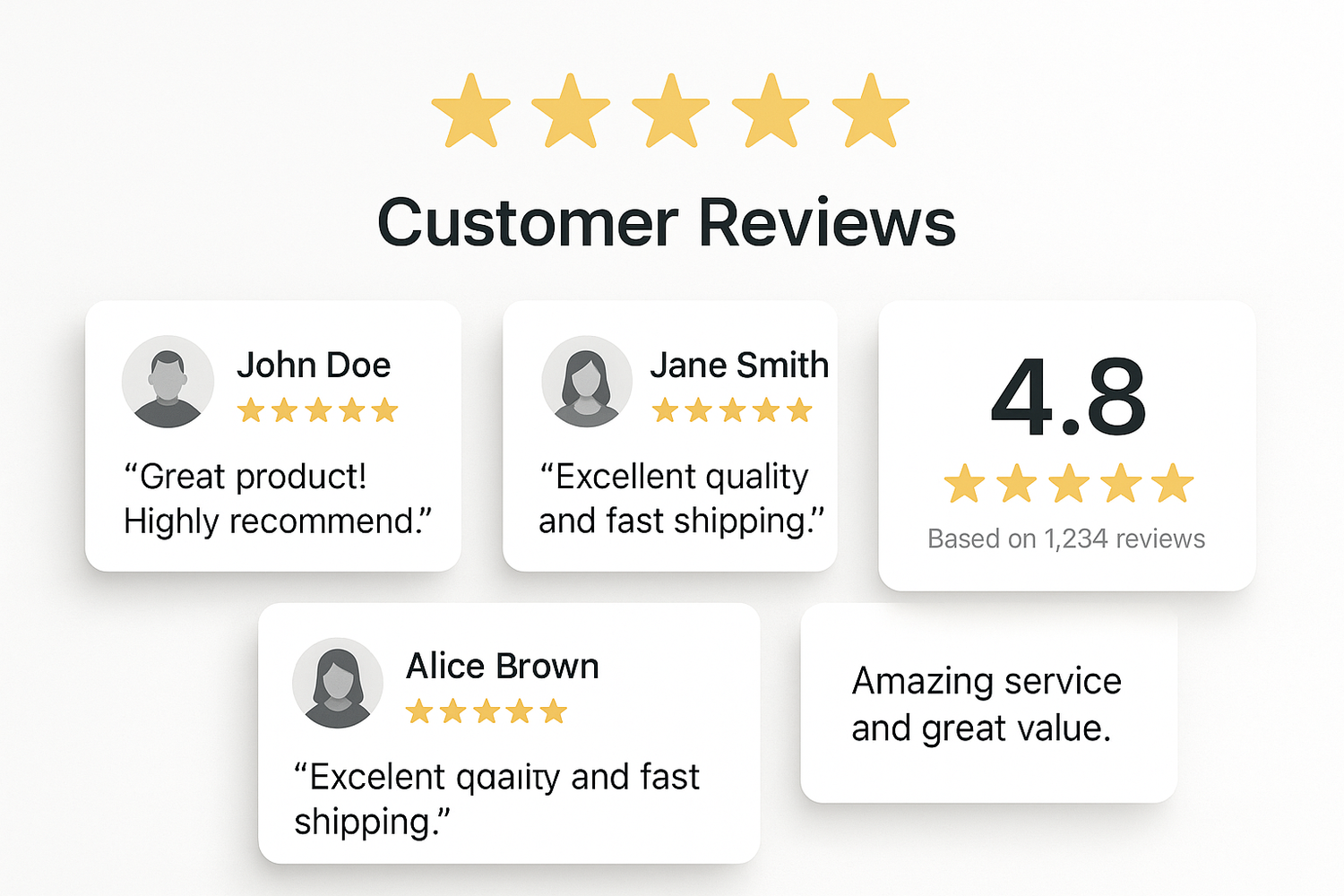 Customer Reviews

John Doe

"Great product! Highly recommend."

Jane Smith

"Excellent quality and fast shipping."

4.8

Based on 1,234 reviews

Alice Brown

"Excelent qaaiity and fast shipping."

Amazing service and great value.